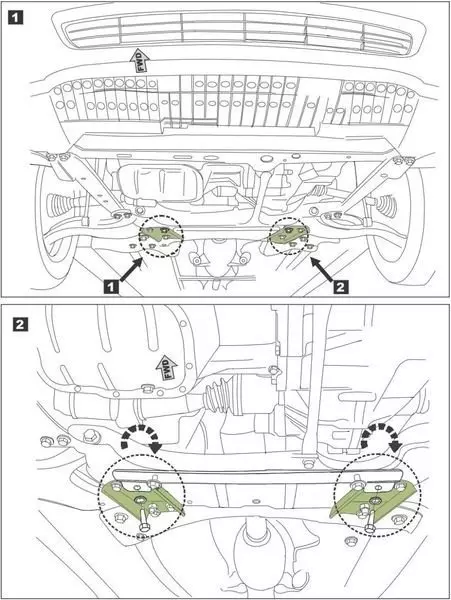 1

FWD

1

2

2

FWD